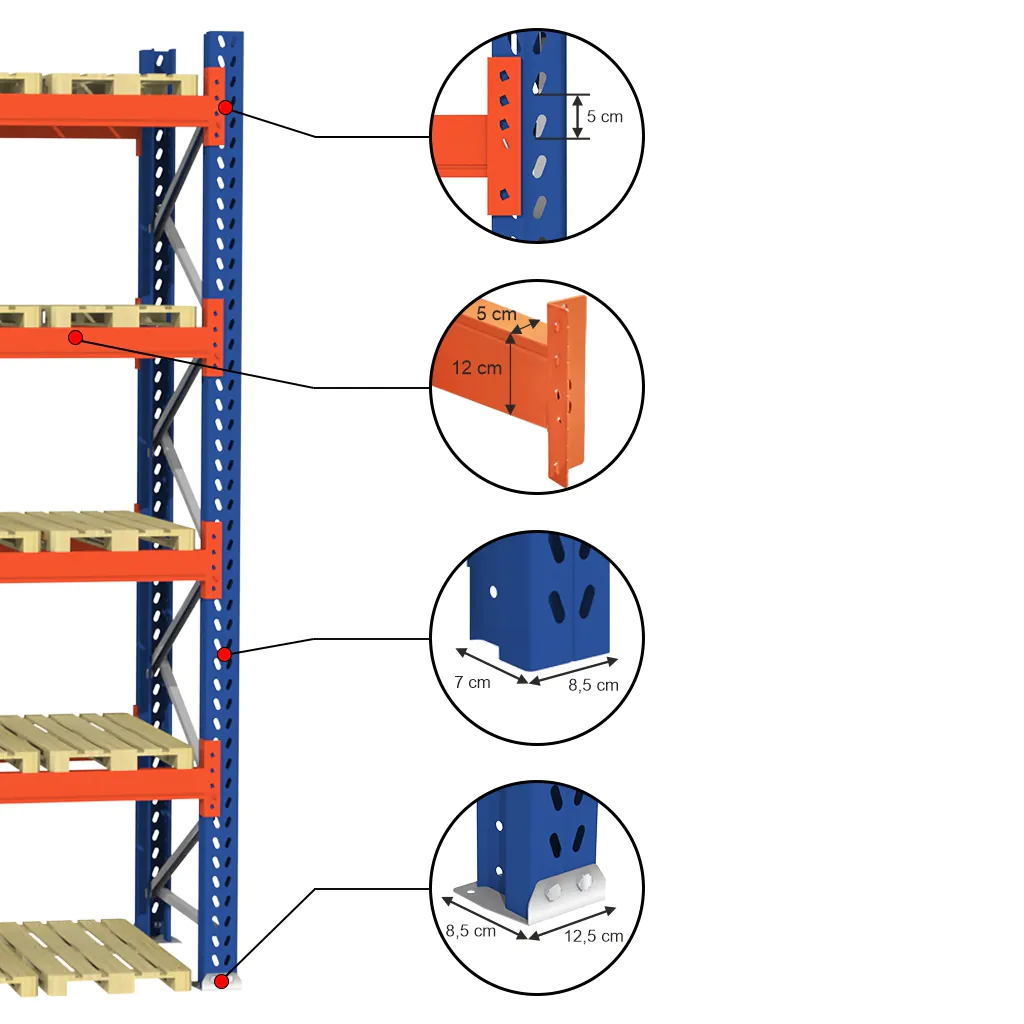 5 cm

5 cm
12 cm

7 cm
8,5 cm

8,5 cm
12,5 cm