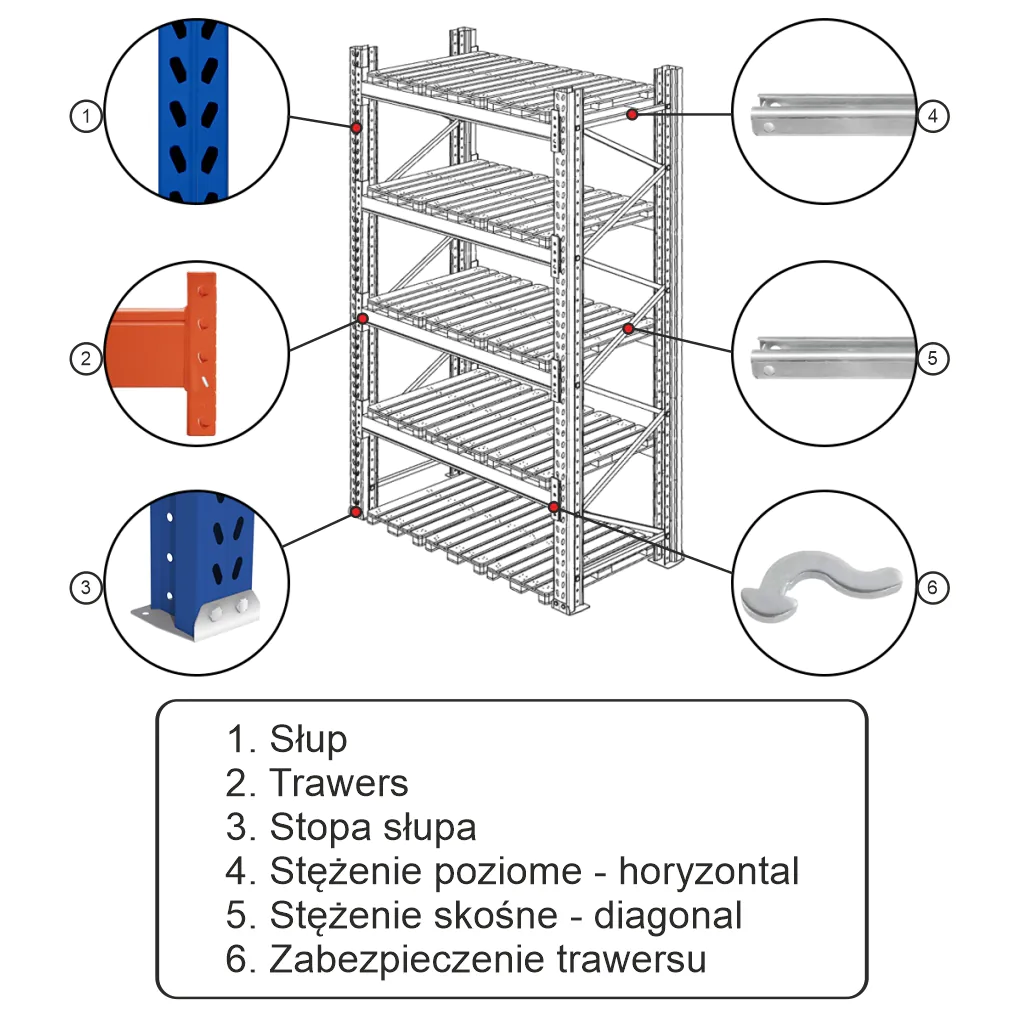 1
2
3
4
5
6

1. Słup
2. Trawers
3. Stopa słupa
4. Stężenie poziome - horyzontal
5. Stężenie skośne - diagonal
6. Zabezpieczenie trawersu